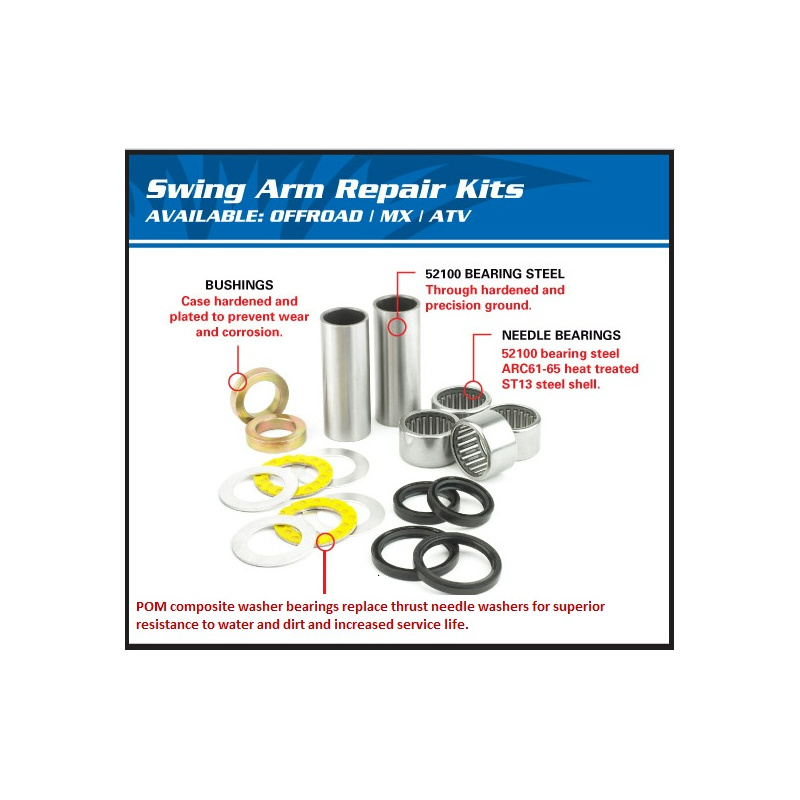 Swing Arm Repair Kits
AVAILABLE: OFFROAD | MX | ATV

BUSHINGS
Case hardened and plated to prevent wear and corrosion.

52100 BEARING STEEL
Through hardened and precision ground.

NEEDLE BEARINGS
52100 bearing steel ARC61-65 heat treated ST13 steel shell.

POM composite washer bearings replace thrust needle washers for superior resistance to water and dirt and increased service life.